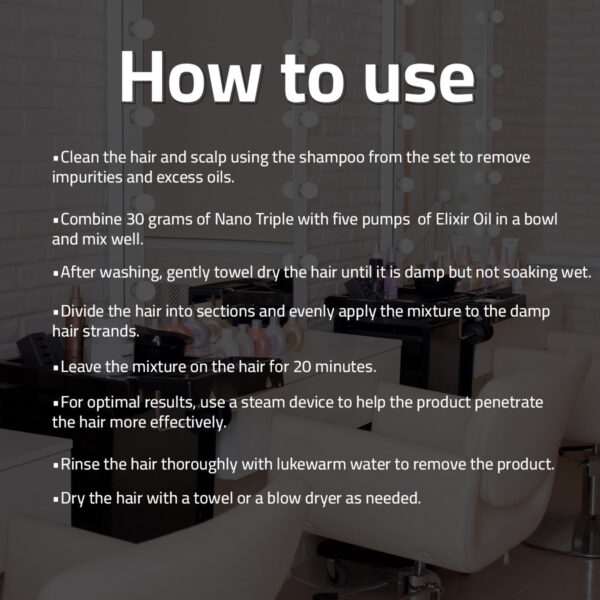 How to use

▪Clean the hair and scalp using the shampoo from the set to remove impurities and excess oils.

▪Combine 30 grams of Nano Triple with five pumps  of Elixir Oil in a bowl and mix well.

▪After washing, gently towel dry the hair until it is damp but not soaking wet.

▪Divide the hair into sections and evenly apply the mixture to the damp hair strands.

▪Leave the mixture on the hair for 20 minutes.

▪For optimal results, use a steam device to help the product penetrate the hair more effectively.

▪Rinse the hair thoroughly with lukewarm water to remove the product.

▪Dry the hair with a towel or a blow dryer as needed.