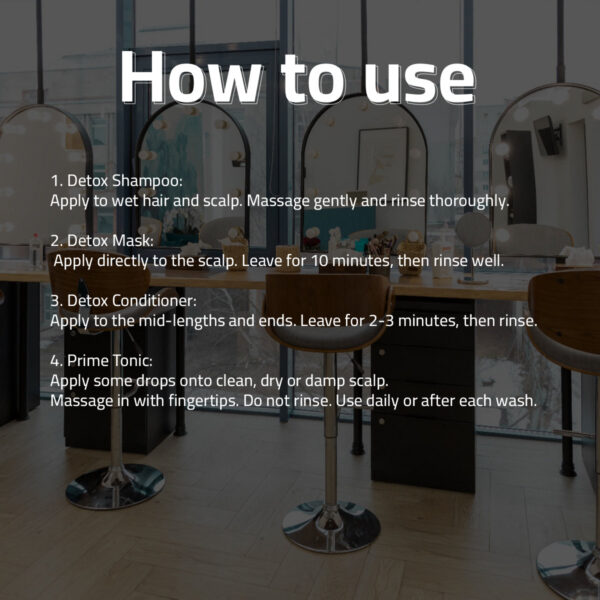 How to use

1. Detox Shampoo:
Apply to wet hair and scalp. Massage gently and rinse thoroughly.

2. Detox Mask:
Apply directly to the scalp. Leave for 10 minutes, then rinse well.

3. Detox Conditioner:
Apply to the mid-lengths and ends. Leave for 2-3 minutes, then rinse.

4. Prime Tonic:
Apply some drops onto clean, dry or damp scalp.
Massage in with fingertips. Do not rinse. Use daily or after each wash.