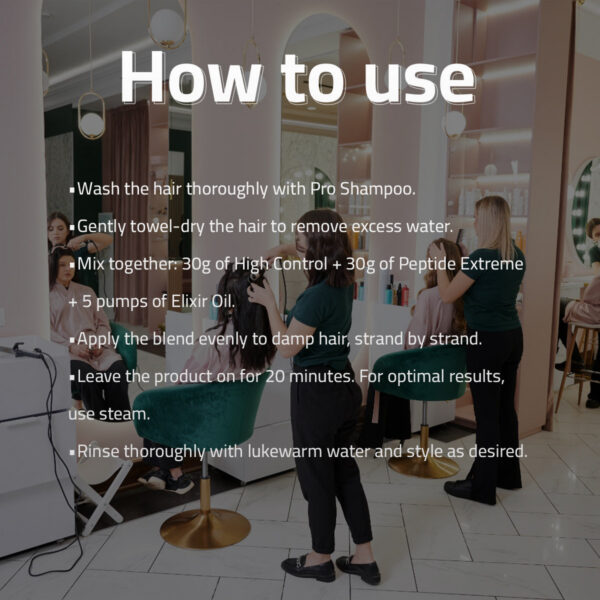 How to use

▪Wash the hair thoroughly with Pro Shampoo.

▪Gently towel-dry the hair to remove excess water.

▪Mix together: 30g of High Control + 30g of Peptide Extreme + 5 pumps of Elixir Oil.

▪Apply the blend evenly to damp hair, strand by strand.

▪Leave the product on for 20 minutes. For optimal results, use steam.

▪Rinse thoroughly with lukewarm water and style as desired.