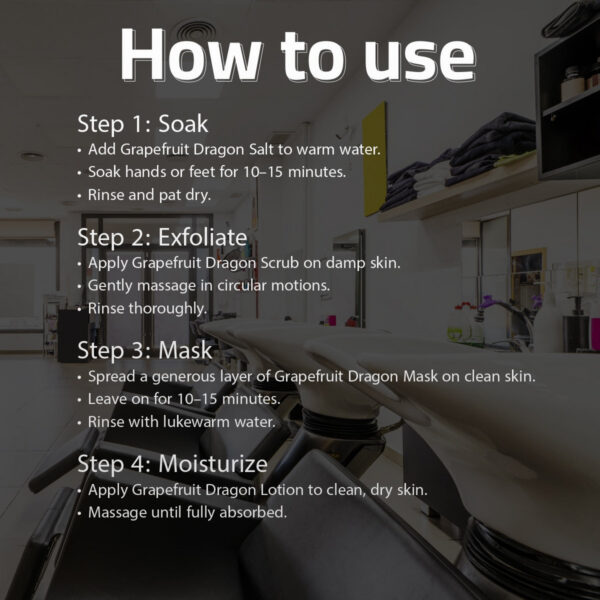 How to use

Step 1: Soak
• Add Grapefruit Dragon Salt to warm water.
• Soak hands or feet for 10–15 minutes.
• Rinse and pat dry.

Step 2: Exfoliate
• Apply Grapefruit Dragon Scrub on damp skin.
• Gently massage in circular motions.
• Rinse thoroughly.

Step 3: Mask
• Spread a generous layer of Grapefruit Dragon Mask on clean skin.
• Leave on for 10–15 minutes.
• Rinse with lukewarm water.

Step 4: Moisturize
• Apply Grapefruit Dragon Lotion to clean, dry skin.
• Massage until fully absorbed.