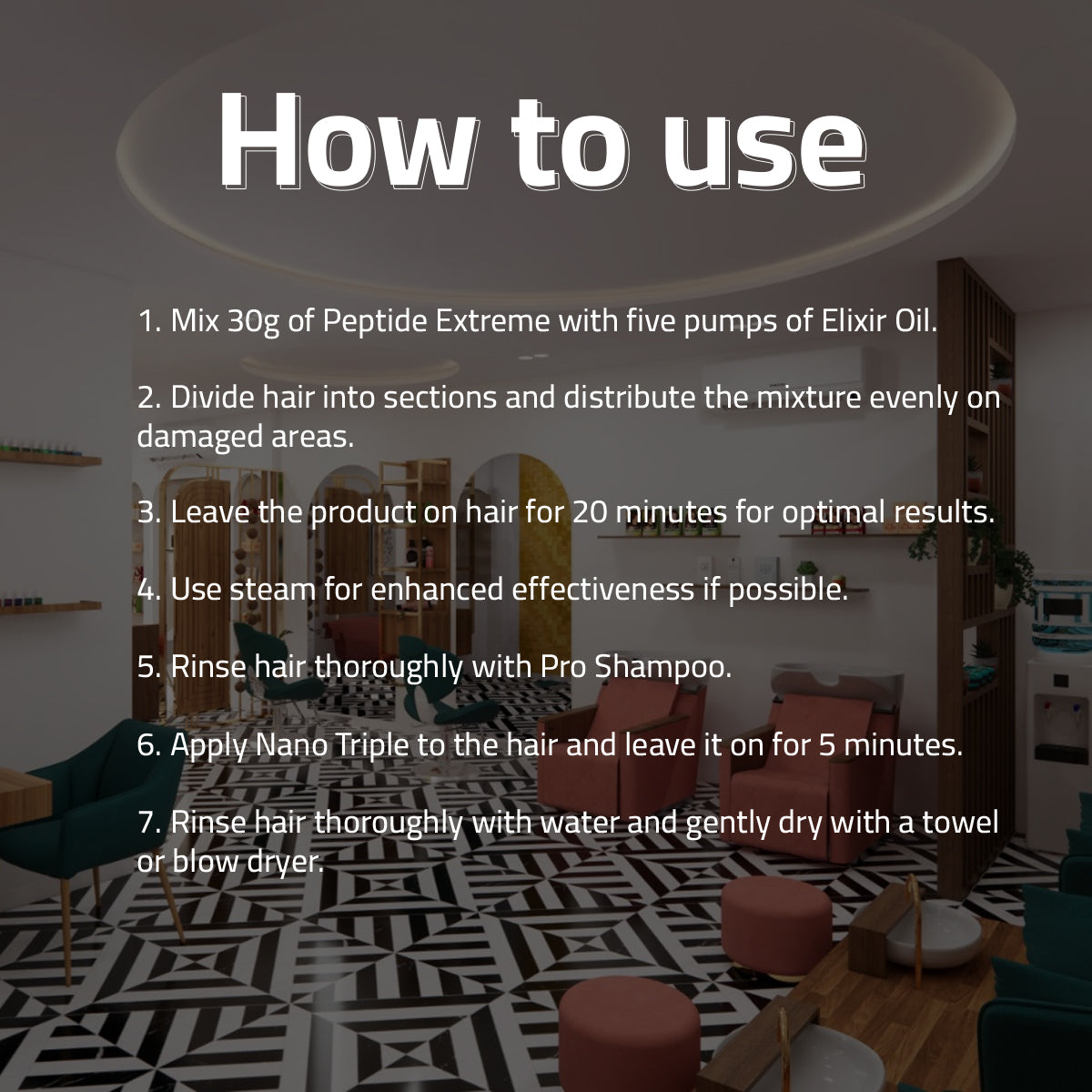 How to use

1. Mix 30g of Peptide Extreme with five pumps of Elixir Oil.

2. Divide hair into sections and distribute the mixture evenly on damaged areas.

3. Leave the product on hair for 20 minutes for optimal results.

4. Use steam for enhanced effectiveness if possible.

5. Rinse hair thoroughly with Pro Shampoo.

6. Apply Nano Triple to the hair and leave it on for 5 minutes.

7. Rinse hair thoroughly with water and gently dry with a towel or blow dryer.