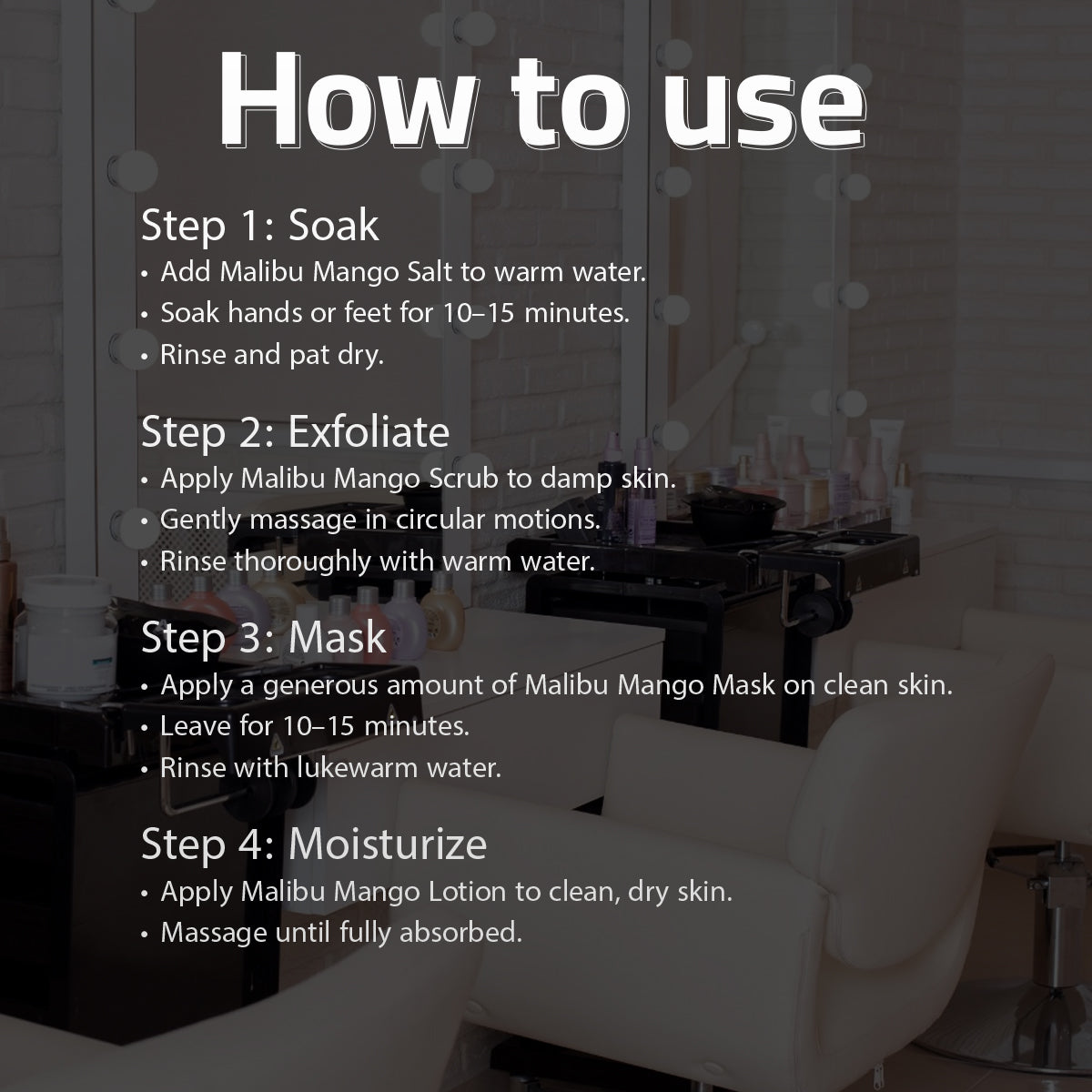 How to use

Step 1: Soak
• Add Malibu Mango Salt to warm water.
• Soak hands or feet for 10–15 minutes.
• Rinse and pat dry.

Step 2: Exfoliate
• Apply Malibu Mango Scrub to damp skin.
• Gently massage in circular motions.
• Rinse thoroughly with warm water.

Step 3: Mask
• Apply a generous amount of Malibu Mango Mask on clean skin.
• Leave for 10–15 minutes.
• Rinse with lukewarm water.

Step 4: Moisturize
• Apply Malibu Mango Lotion to clean, dry skin.
• Massage until fully absorbed.