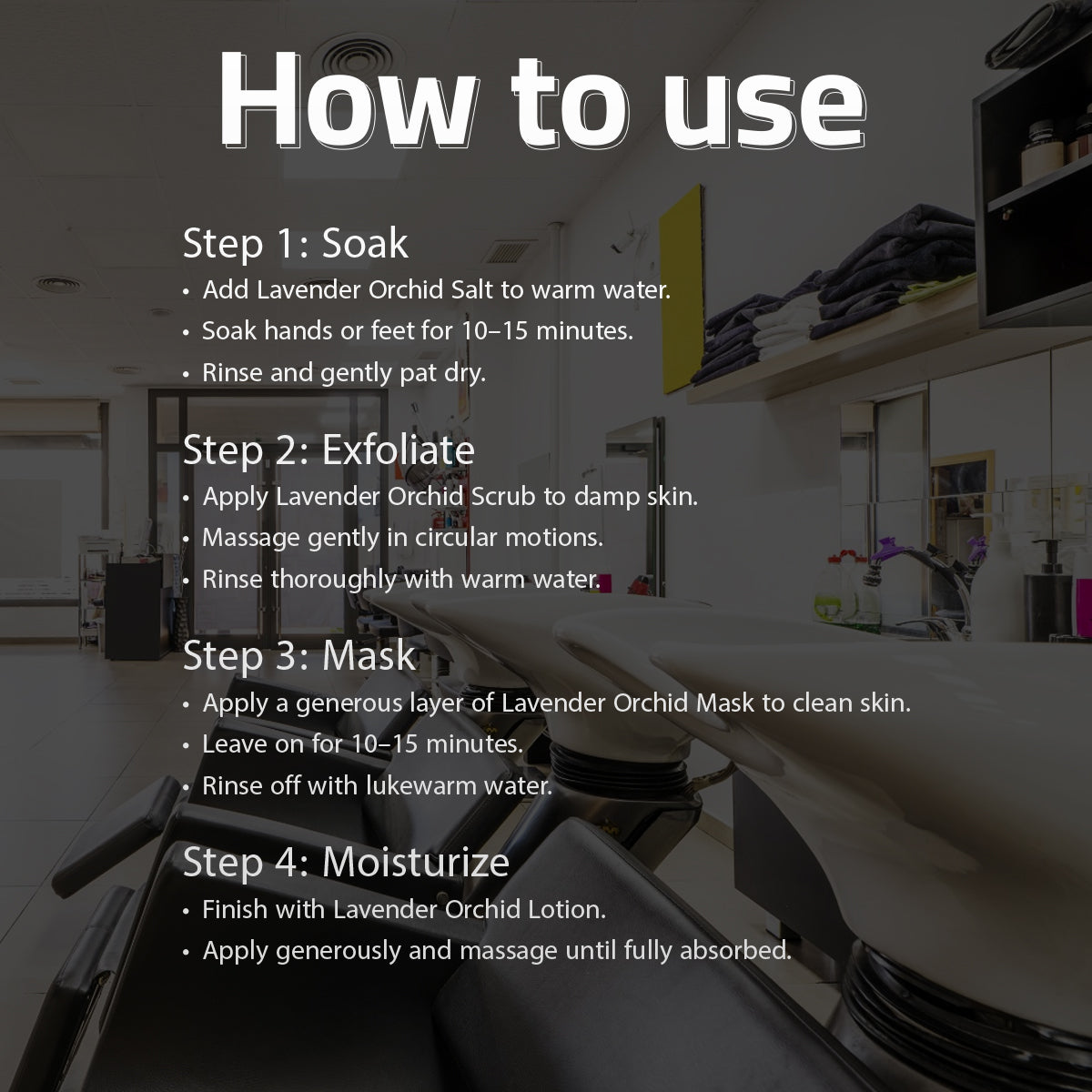 How to use

Step 1: Soak
• Add Lavender Orchid Salt to warm water.
• Soak hands or feet for 10–15 minutes.
• Rinse and gently pat dry.

Step 2: Exfoliate
• Apply Lavender Orchid Scrub to damp skin.
• Massage gently in circular motions.
• Rinse thoroughly with warm water.

Step 3: Mask
• Apply a generous layer of Lavender Orchid Mask to clean skin.
• Leave on for 10–15 minutes.
• Rinse off with lukewarm water.

Step 4: Moisturize
• Finish with Lavender Orchid Lotion.
• Apply generously and massage until fully absorbed.