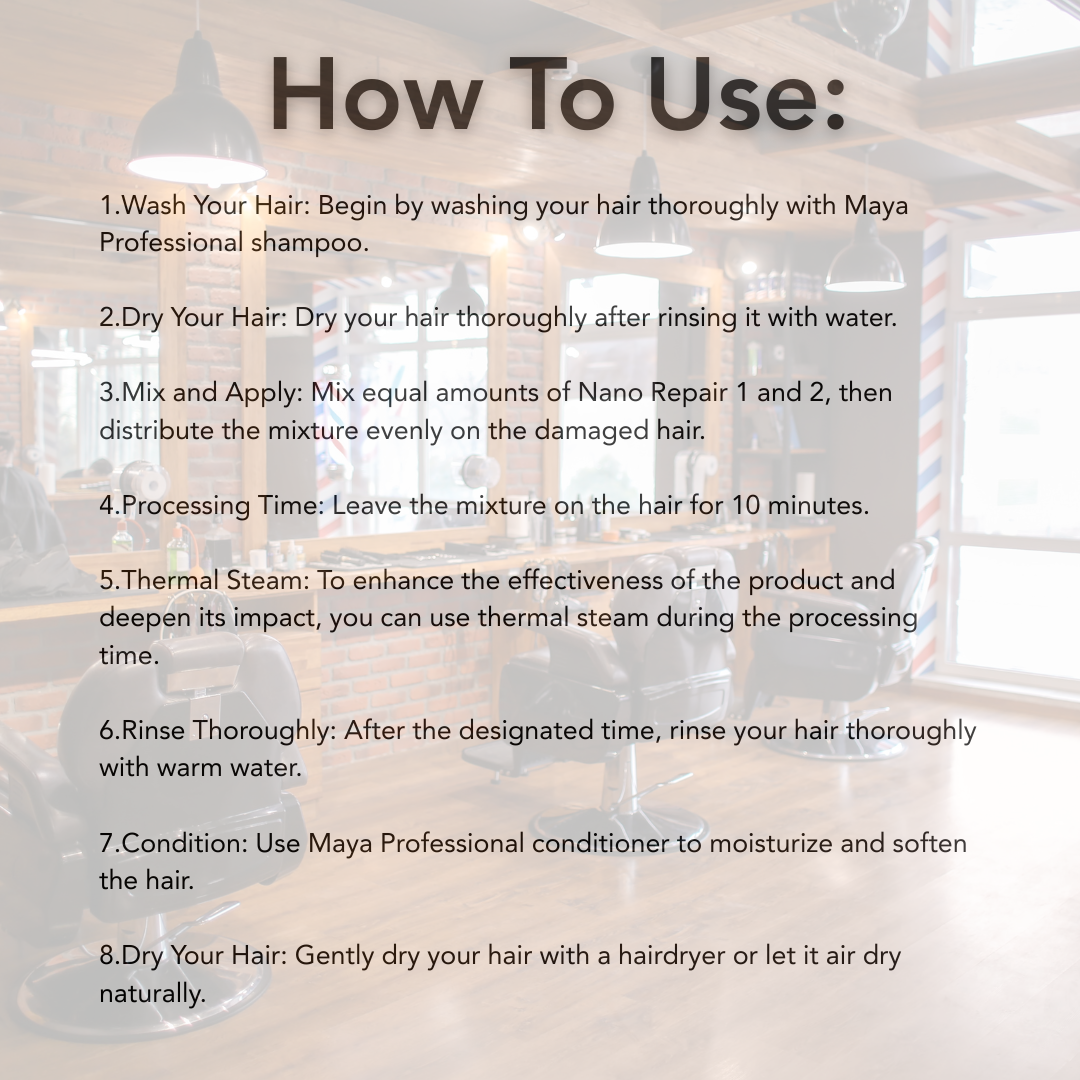 How To Use:

1.Wash Your Hair: Begin by washing your hair thoroughly with Maya Professional shampoo.

2.Dry Your Hair: Dry your hair thoroughly after rinsing it with water.

3.Mix and Apply: Mix equal amounts of Nano Repair 1 and 2, then distribute the mixture evenly on the damaged hair.

4.Processing Time: Leave the mixture on the hair for 10 minutes.

5.Thermal Steam: To enhance the effectiveness of the product and deepen its impact, you can use thermal steam during the processing time.

6.Rinse Thoroughly: After the designated time, rinse your hair thoroughly with warm water.

7.Condition: Use Maya Professional conditioner to moisturize and soften the hair.

8.Dry Your Hair: Gently dry your hair with a hairdryer or let it air dry naturally.